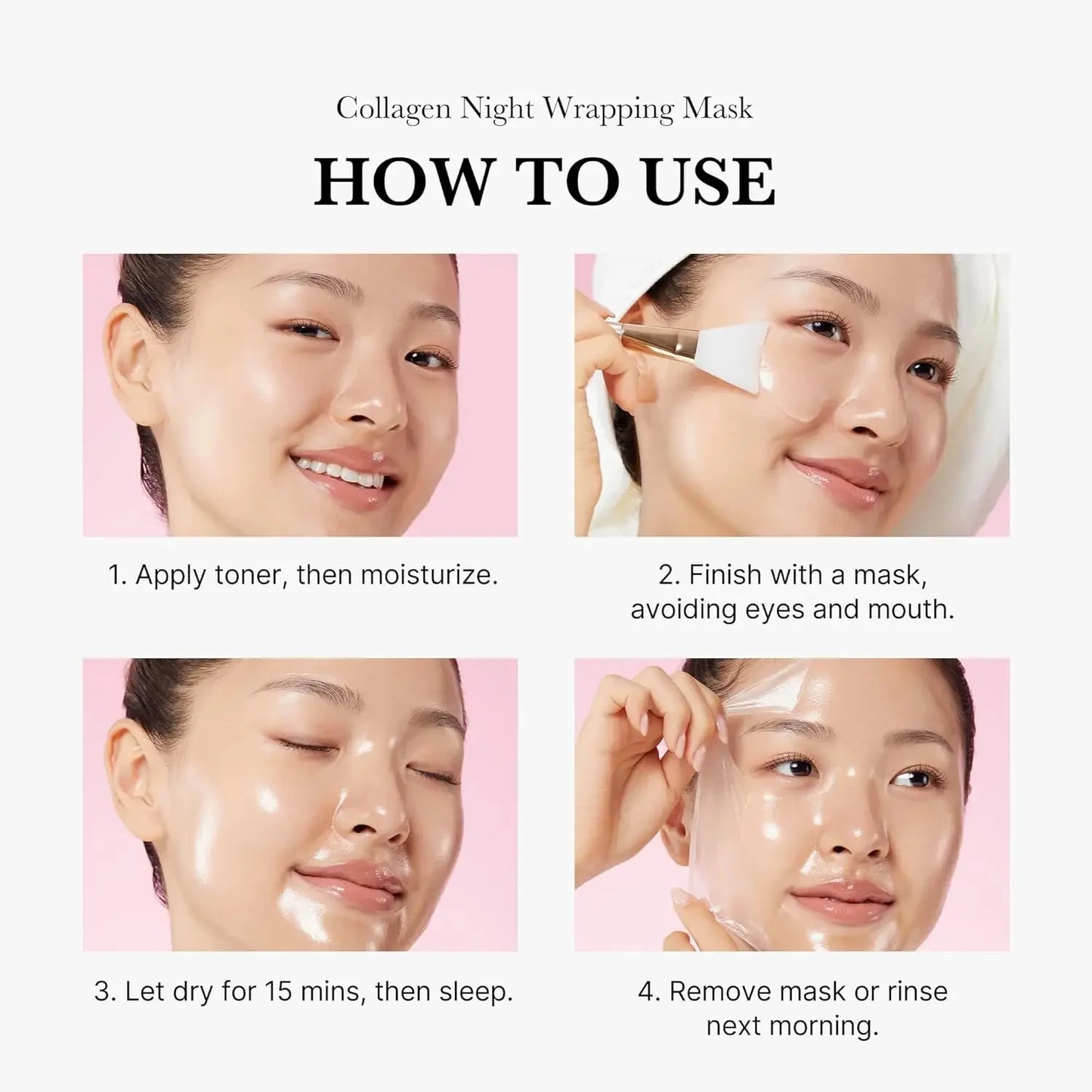 Collagen Night Wrapping Mask

HOW TO USE

1. Apply toner, then moisturize.

2. Finish with a mask, avoiding eyes and mouth.

3. Let dry for 15 mins, then sleep.

4. Remove mask or rinse next morning.