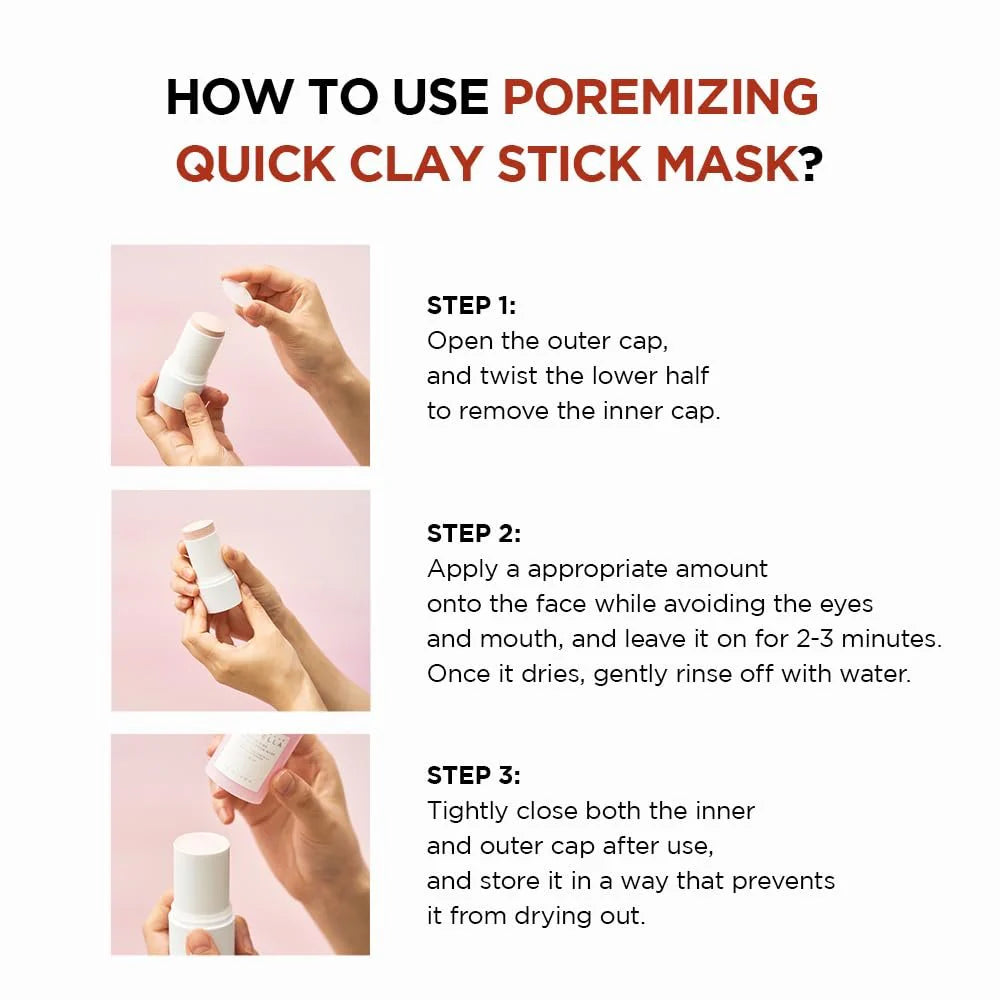 HOW TO USE POREMIZING QUICK CLAY STICK MASK?

STEP 1:
Open the outer cap, and twist the lower half to remove the inner cap.

STEP 2:
Apply a appropriate amount onto the face while avoiding the eyes and mouth, and leave it on for 2-3 minutes. Once it dries, gently rinse off with water.

STEP 3:
Tightly close both the inner and outer cap after use, and store it in a way that prevents it from drying out.